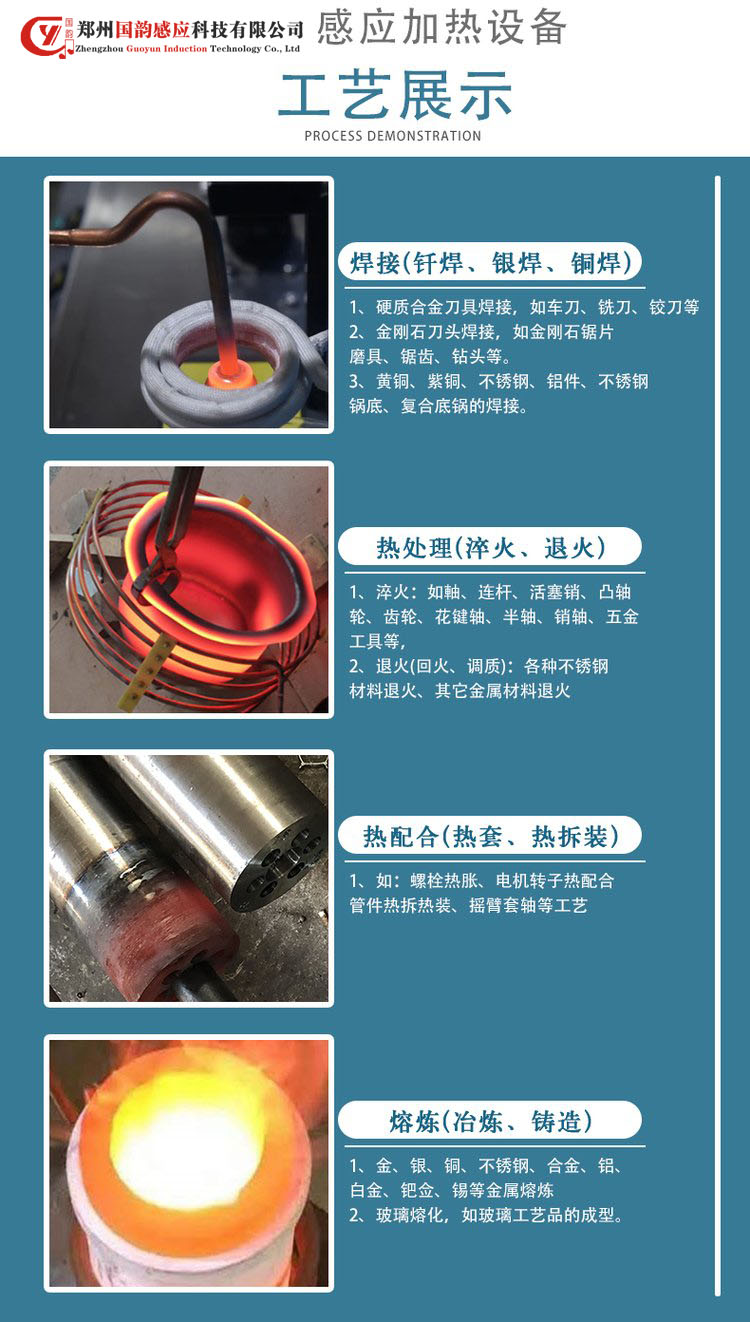 国韵 郑州国韵感应科技有限公司
Zhengzhou Guoyun Induction Technology Co., Ltd
感应加热设备

工艺展示
PROCESS DEMONSTRATION

焊接(钎焊、银焊、铜焊)

1、硬质合金刀具焊接，如车刀、铣刀、铰刀等
2、金刚石刀头焊接，如金刚石锯片磨具、锯齿、钻头等。
3、黄铜、紫铜、不锈钢、铝件、不锈钢锅底、复合底锅的焊接。

热处理(淬火、退火)

1、淬火：如軸、连杆、活塞销、凸轴轮、齿轮、花键轴、半轴、销轴、五金工具等,
2、退火(回火、调质)：各种不锈钢材料退火、其它金属材料退火

热配合(热套、热拆装)

1、如：螺栓热胀、电机转子热配合管件热拆热装、摇臂套轴等工艺

熔炼(冶炼、铸造)

1、金、银、铜、不锈钢、合金、铝、白金、钯金、锡等金属熔炼
2、玻璃熔化，如玻璃工艺品的成型。